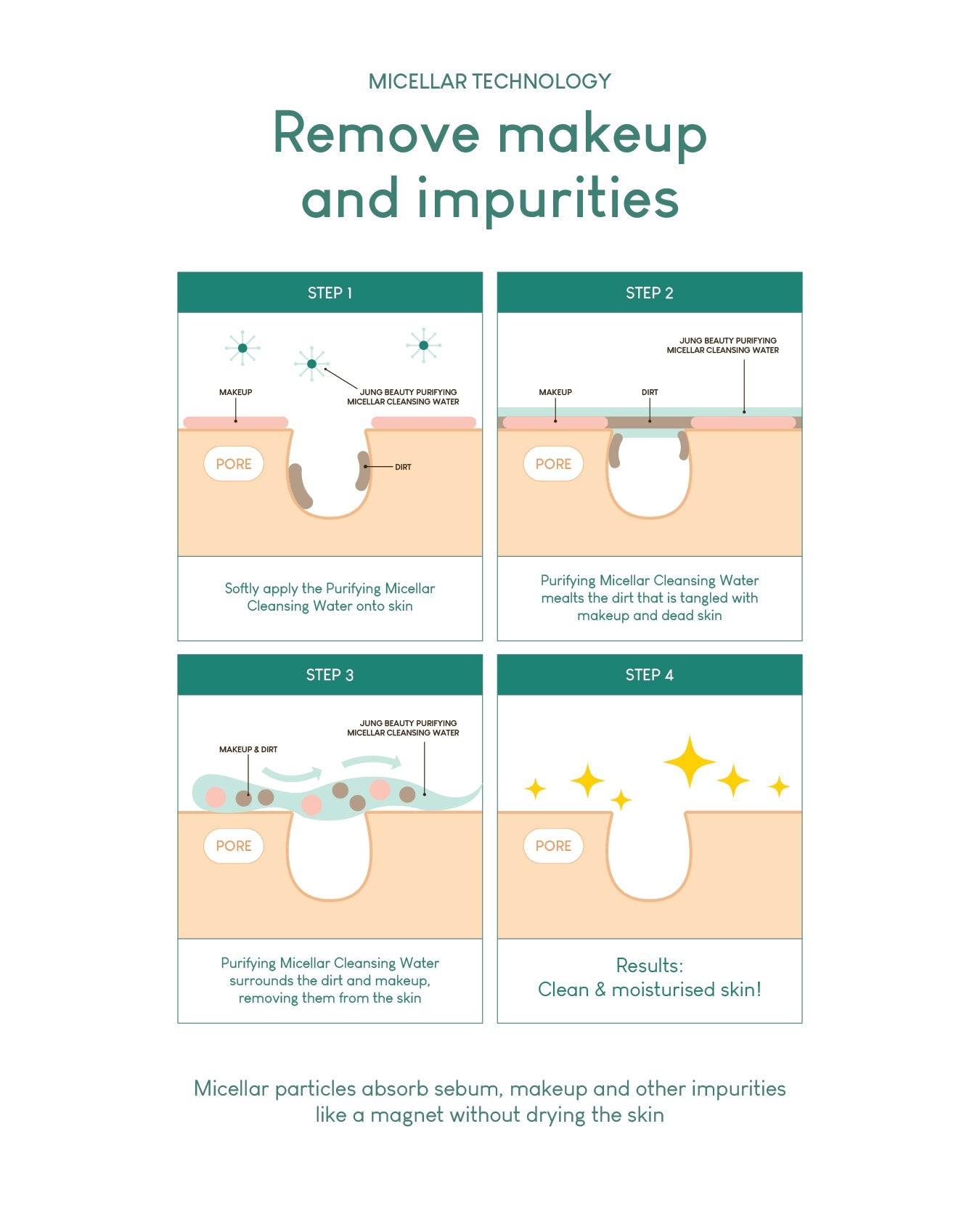 MICELLAR TECHNOLOGY

Remove makeup and impurities

STEP 1

MAKEUP

JUNG BEAUTY PURIFYING MICELLAR CLEANSING WATER

PORE

DIRT

Softly apply the Purifying Micellar Cleansing Water onto skin

STEP 2

JUNG BEAUTY PURIFYING MICELLAR CLEANSING WATER

MAKEUP

DIRT

PORE

Purifying Micellar Cleansing Water mealts the dirt that is tangled with makeup and dead skin

STEP 3

JUNG BEAUTY PURIFYING MICELLAR CLEANSING WATER

MAKEUP & DIRT

PORE

Purifying Micellar Cleansing Water surrounds the dirt and makeup, removing them from the skin

STEP 4

PORE

Results:
Clean & moisturised skin!

Micellar particles absorb sebum, makeup and other impurities like a magnet without drying the skin